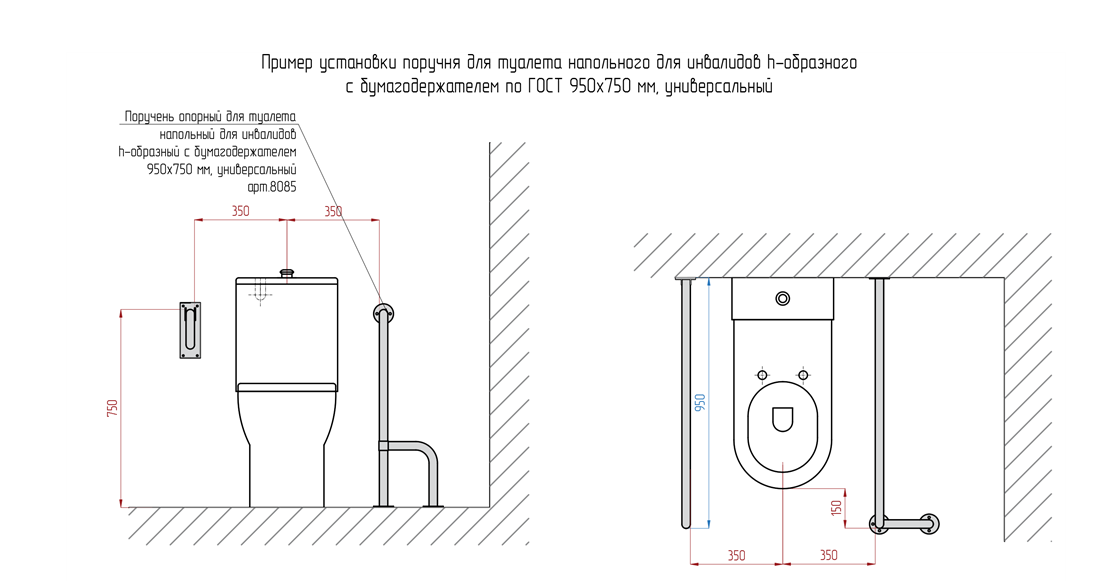 Пример установки поручня для туалета напольного для инвалидов h-образного с бумагодержателем по ГОСТ 950х750 мм, универсальный

Поручень опорный для туалета напольный для инвалидов h-образный с бумагодержателем 950х750 мм, универсальный арт.8085

350
350
750

950
150
350
350